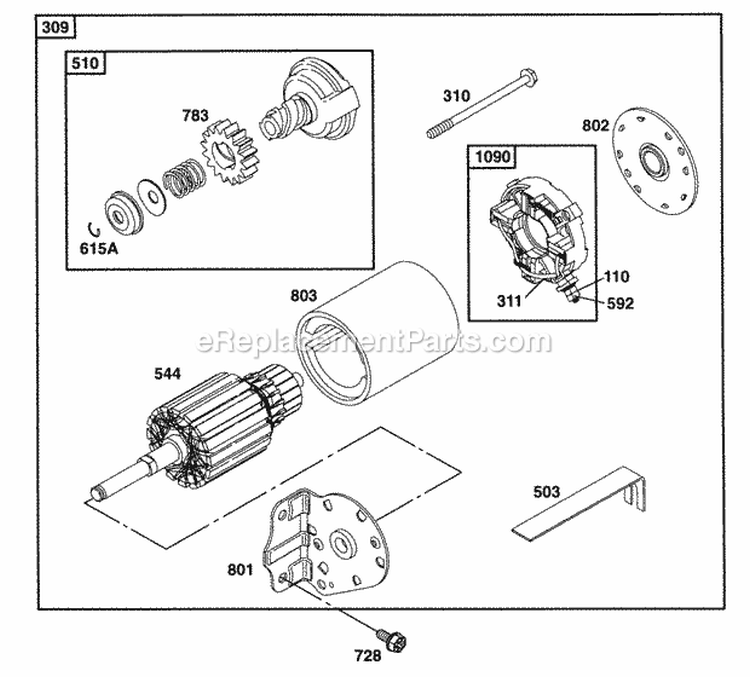 309

510

783

615A

310

802

1090

110

311

592

803

eReplacementParts.com

544

503

801

728